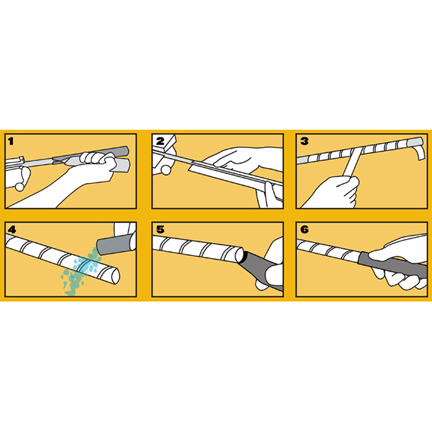 1

2

3

4

5

6